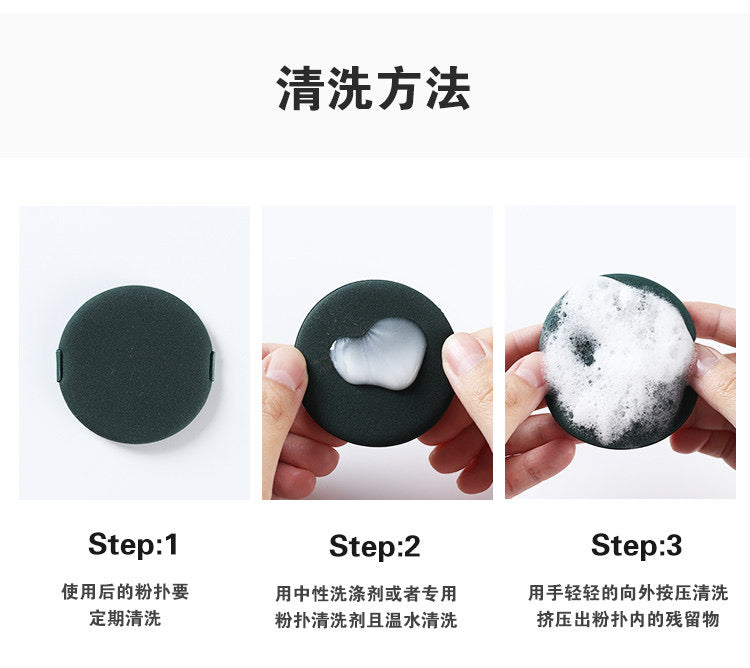 清洗方法

Step:1

使用后的粉扑要定期清洗

Step:2

用中性洗涤剂或者专用粉扑清洗剂且温水清洗

Step:3

用手轻轻的向外按压清洗挤压出粉扑内的残留物